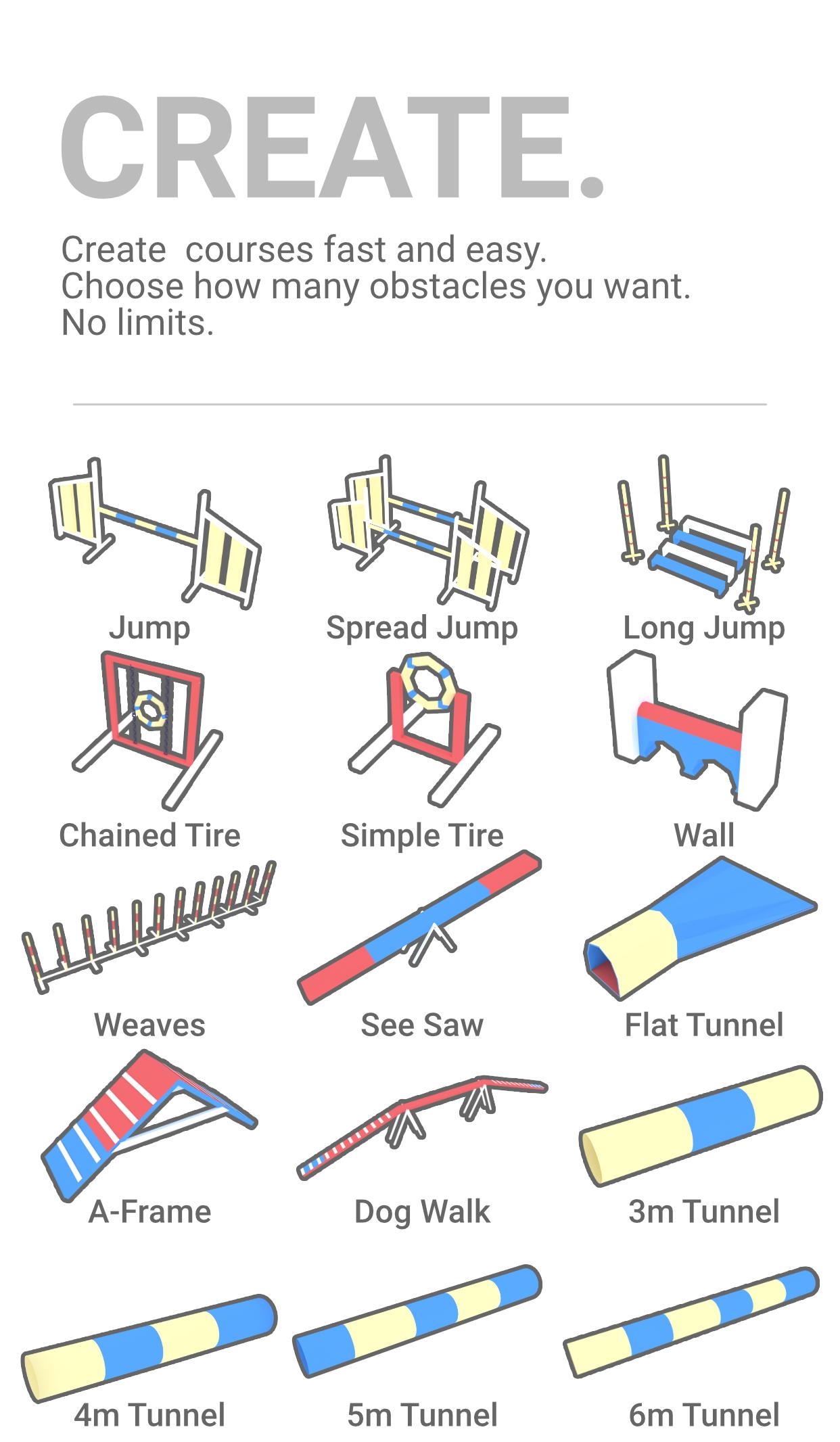 CREATE.

Create  courses fast and easy.
Choose how many obstacles you want.
No limits.

Jump

Spread Jump

Long Jump

Chained Tire

Simple Tire

Wall

Weaves

See Saw

Flat Tunnel

A-Frame

Dog Walk

3m Tunnel

4m Tunnel

5m Tunnel

6m Tunnel